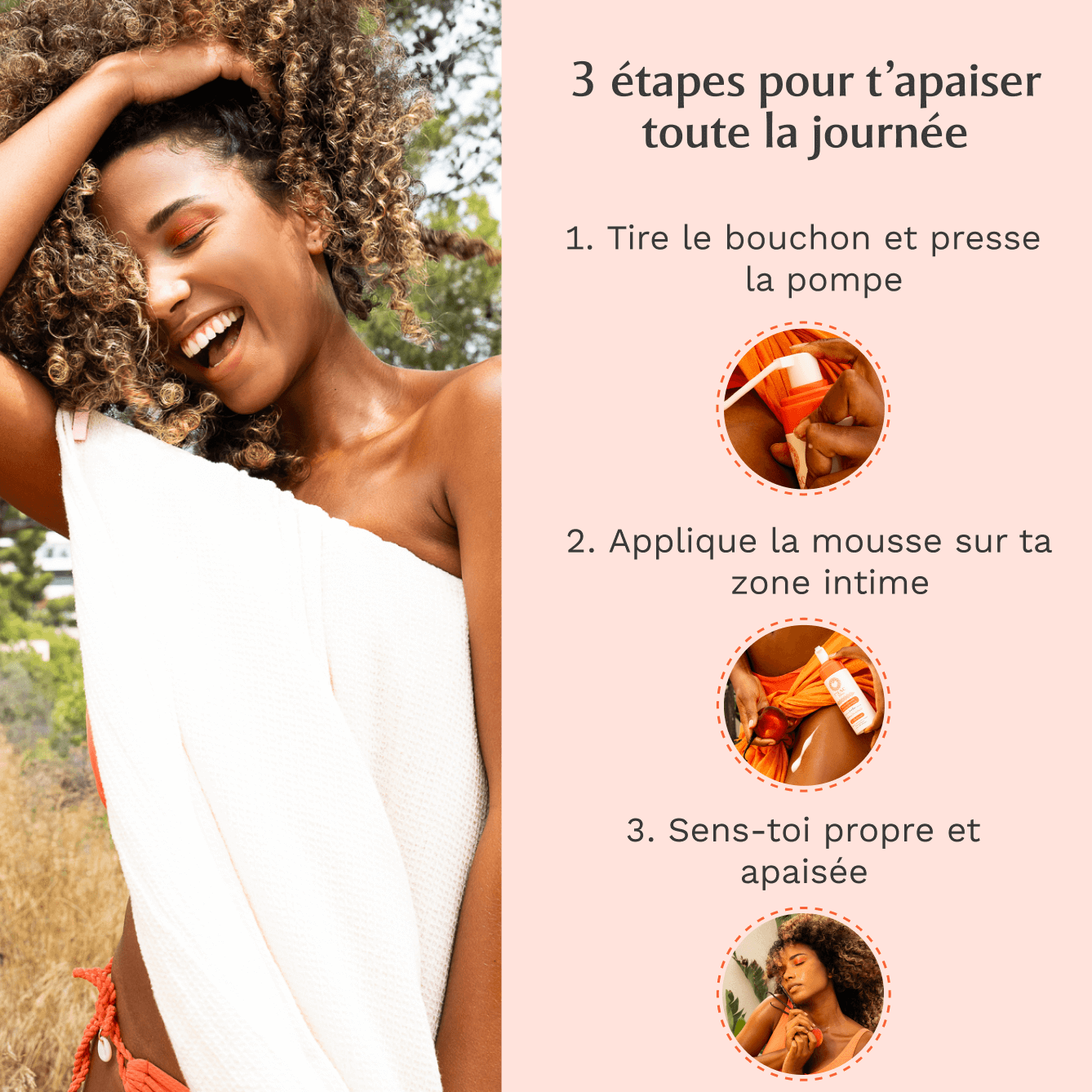 3 étapes pour t’apaiser toute la journée

1. Tire le bouchon et presse la pompe

2. Applique la mousse sur ta zone intime

3. Sens-toi propre et apaisée